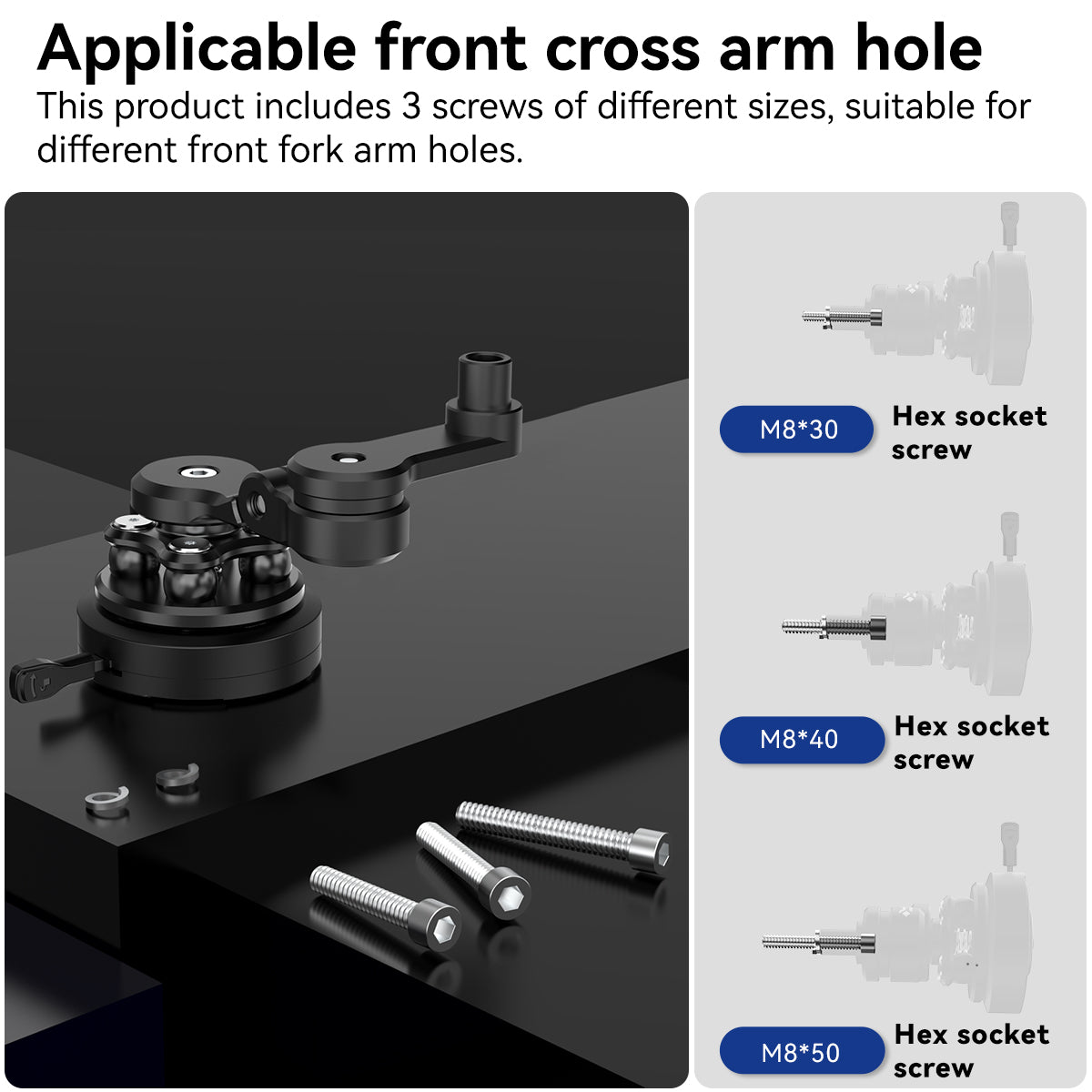 Applicable front cross arm hole

This product includes 3 screws of different sizes, suitable for different front fork arm holes.

M8*30
Hex socket screw

M8*40
Hex socket screw

M8*50
Hex socket screw