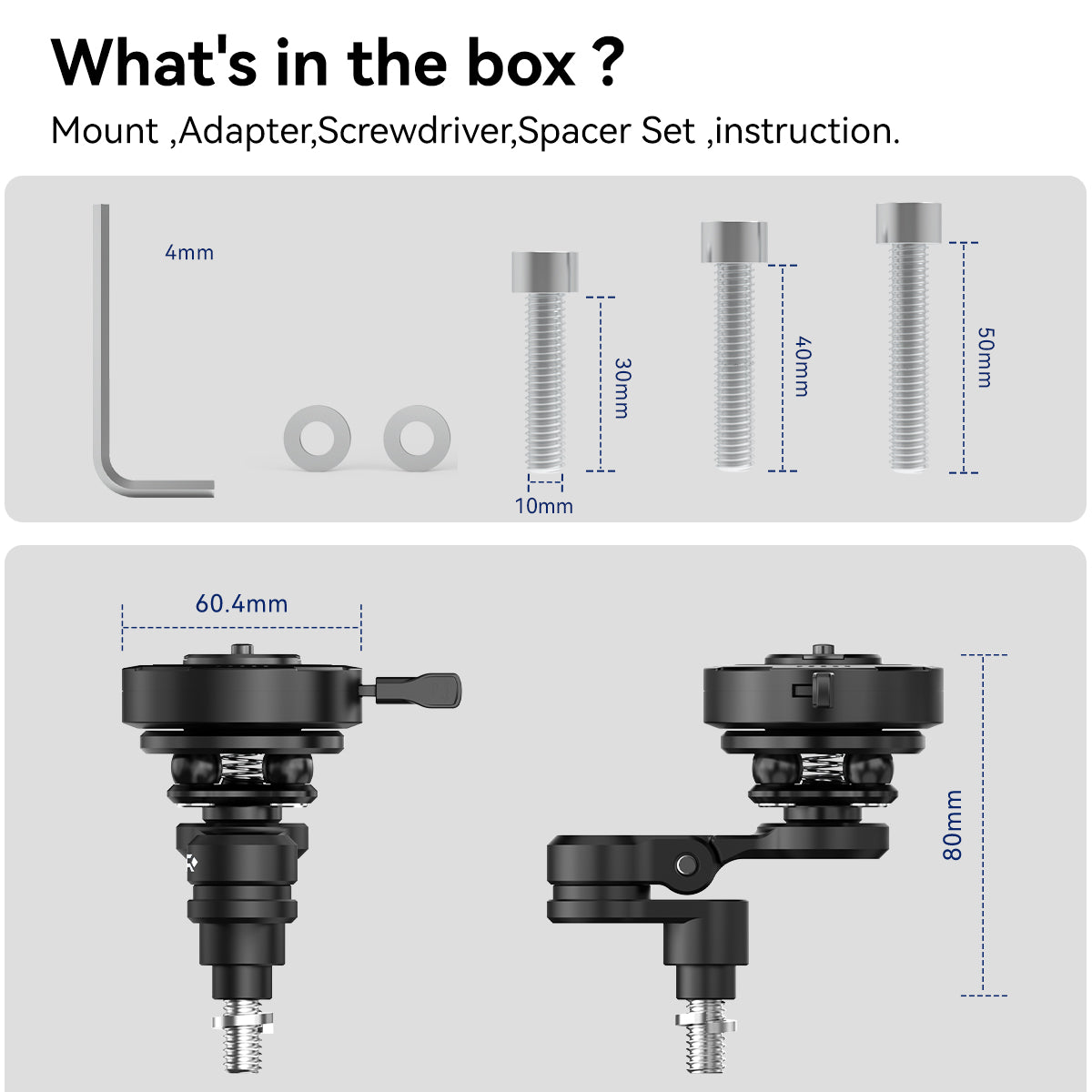 What's in the box ?

Mount ,Adapter,Screwdriver,Spacer Set ,instruction.

4mm

30mm

10mm

40mm

50mm

60.4mm

80mm